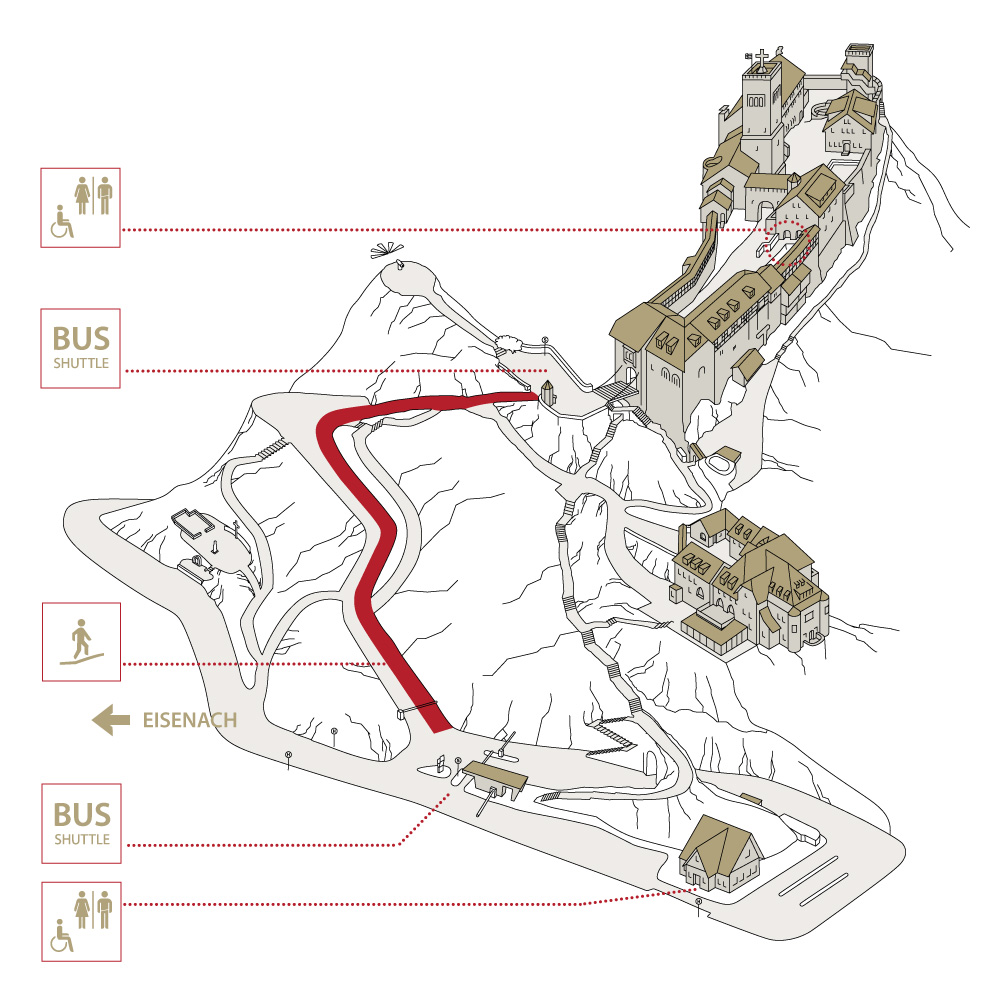 BUS
SHUTTLE

EISENACH

BUS
SHUTTLE